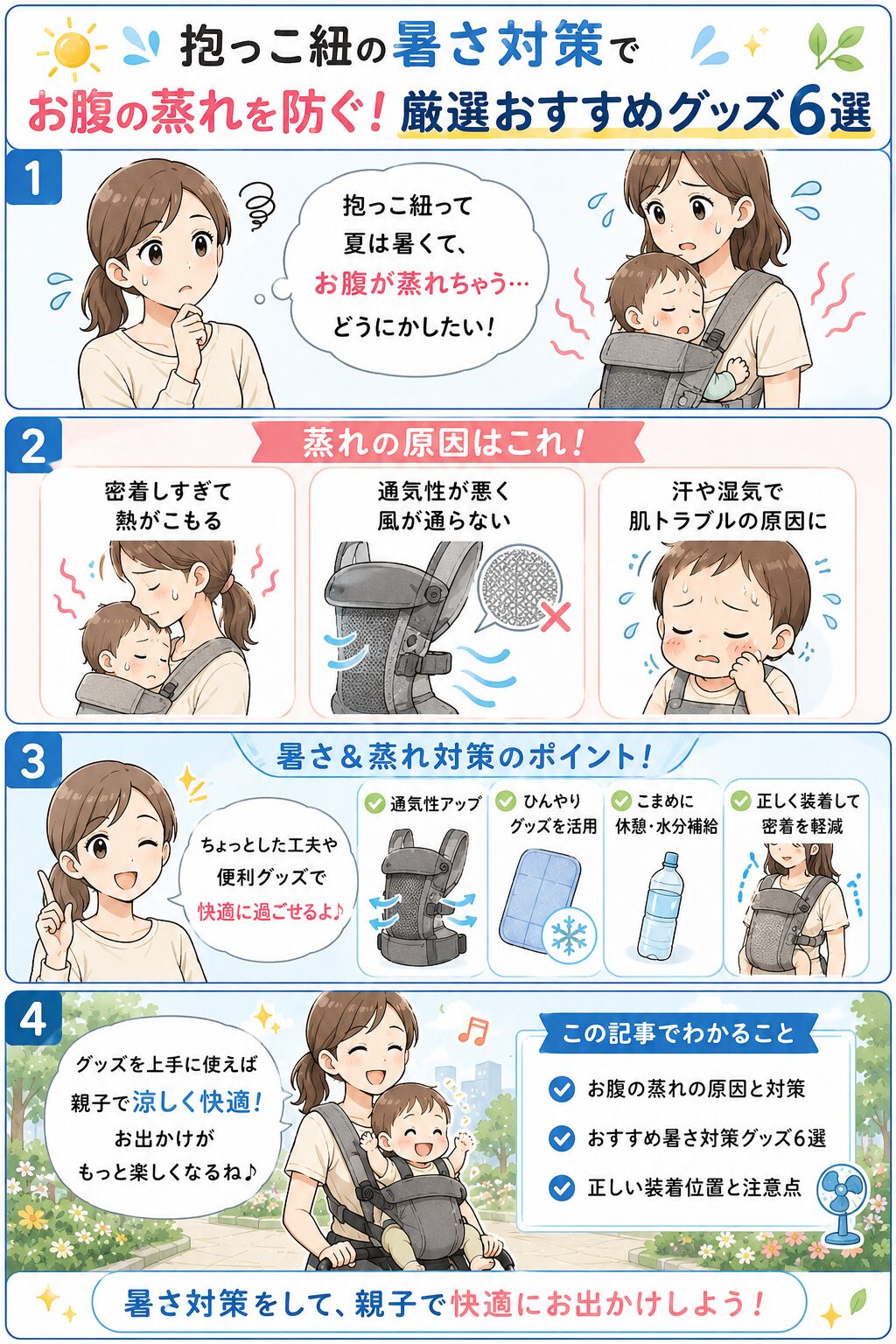 抱っこ紐の暑さ対策で
お腹の蒸れを防ぐ！厳選おすすめグッズ6選

1

抱っこ紐って
夏は暑くて、
お腹が蒸れちゃう…
どうにかしたい！

2

蒸れの原因はこれ！

密着しすぎて
熱がこもる

通気性が悪く
風が通らない

汗や湿気で
肌トラブルの原因に

3

暑さ＆蒸れ対策のポイント！

ちょっとした工夫や
便利グッズで
快適に過ごせるよ♪

通気性アップ

ひんやり
グッズを活用

こまめに
休憩・水分補給

正しく装着して
密着を軽減

4

グッズを上手に使えば
親子で涼しく快適！
お出かけが
もっと楽しくなるね♪

この記事でわかること

お腹の蒸れの原因と対策

おすすめ暑さ対策グッズ6選

正しい装着位置と注意点

暑さ対策をして、親子で快適にお出かけしよう！